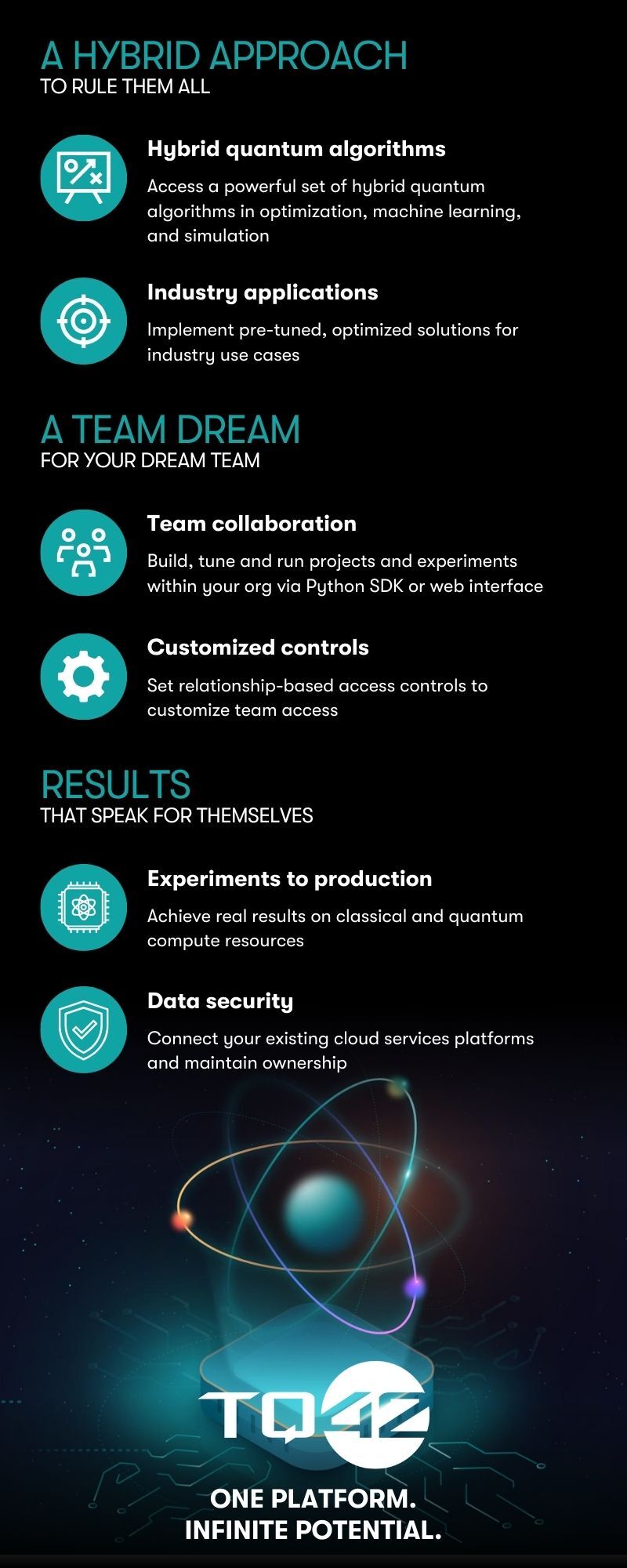 A HYBRID APPROACH
TO RULE THEM ALL

Hybrid quantum algorithms

Access a powerful set of hybrid quantum algorithms in optimization, machine learning, and simulation

Industry applications

Implement pre-tuned, optimized solutions for industry use cases

A TEAM DREAM
FOR YOUR DREAM TEAM

Team collaboration

Build, tune and run projects and experiments within your org via Python SDK or web interface

Customized controls

Set relationship-based access controls to customize team access

RESULTS
THAT SPEAK FOR THEMSELVES

Experiments to production

Achieve real results on classical and quantum compute resources

Data security

Connect your existing cloud services platforms and maintain ownership

TQ42

ONE PLATFORM.
INFINITE POTENTIAL.